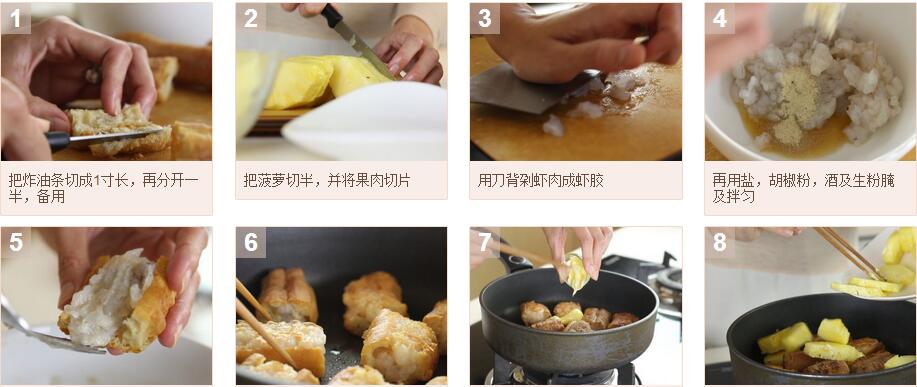 1

把炸油条切成1寸长，再分开一半，备用

2

把菠萝切半，并将果肉切片

3

用刀背剁虾肉成虾胶

4

再用盐，胡椒粉，酒及生粉腌及拌匀

5

6

7

8