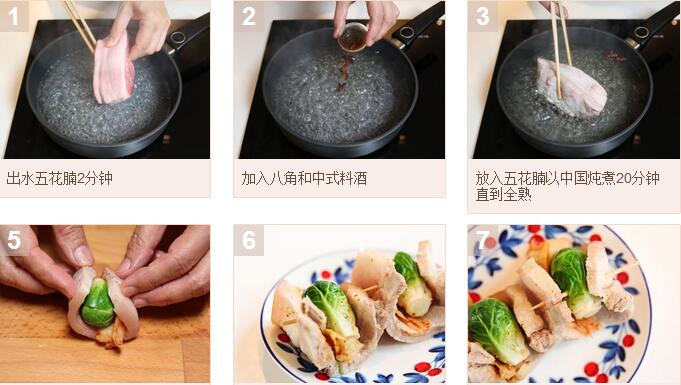 1

出水五花腩2分钟

2

加入八角和中式料酒

3

放入五花腩以中国炖煮20分钟直到全熟

5

6

7