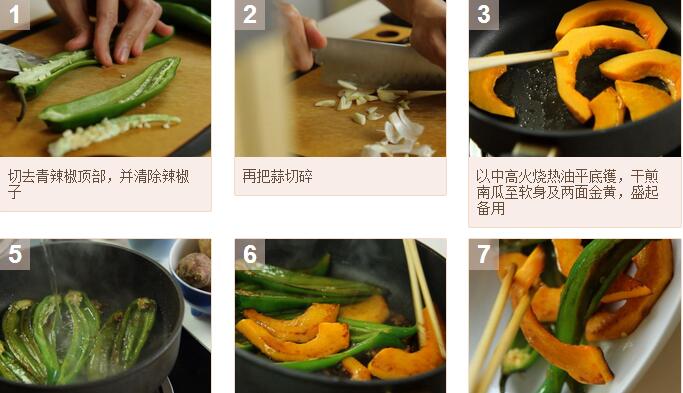 1

切去青辣椒顶部，并清除辣椒子

2

再把蒜切碎

3

以中高火烧热油平底镬，干煎南瓜至软身及两面金黄，盛起备用

5

6

7