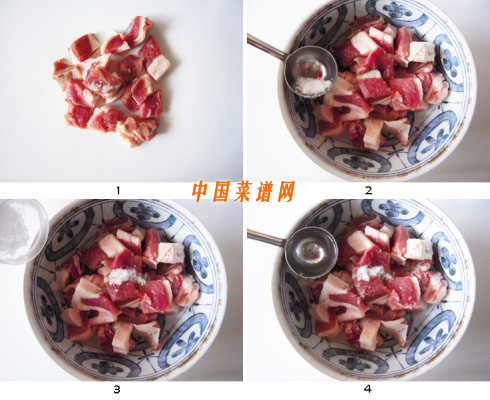 1
中国菜谱网
2
3
4