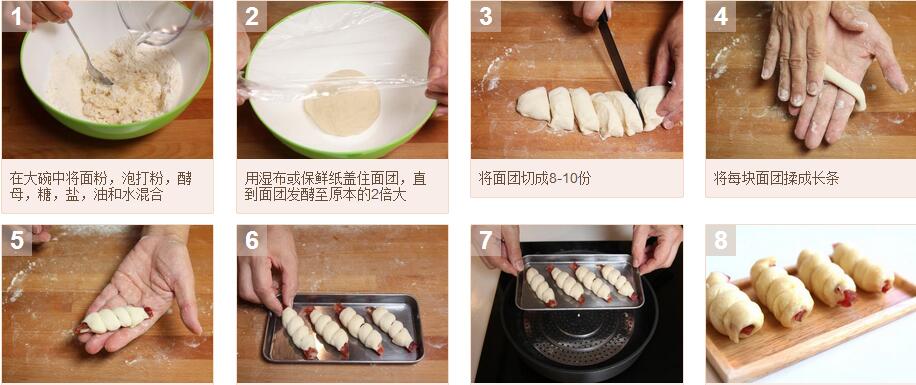 1

在大碗中将面粉，泡打粉，酵母，糖，盐，油和水混合

2

用湿布或保鲜纸盖住面团，直到面团发酵至原本的2倍大

3

将面团切成8-10份

4

将每块面团揉成长条

5

6

7

8